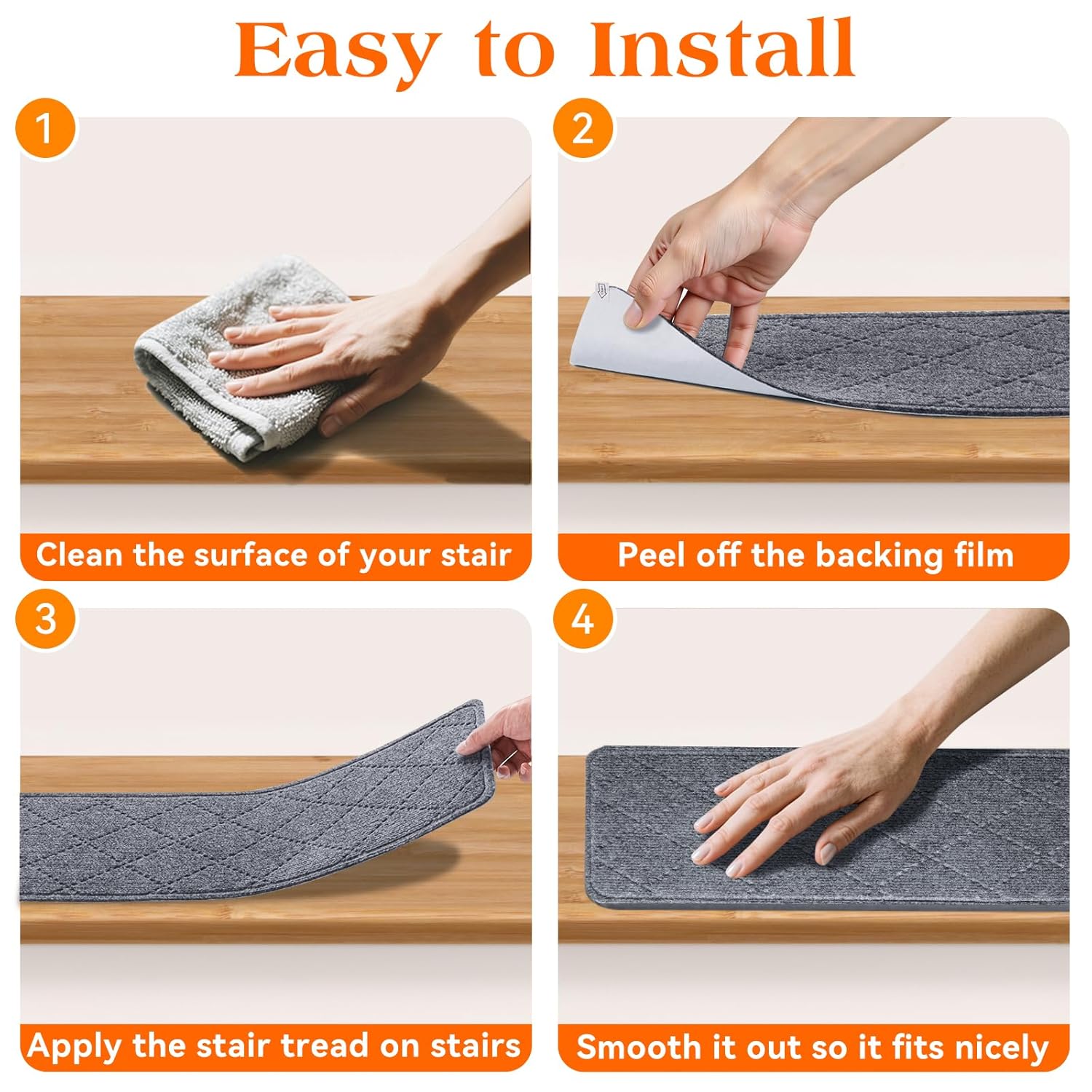 Easy to Install

1

Clean the surface of your stair

2

Peel off the backing film

3

Apply the stair tread on stairs

4

Smooth it out so it fits nicely