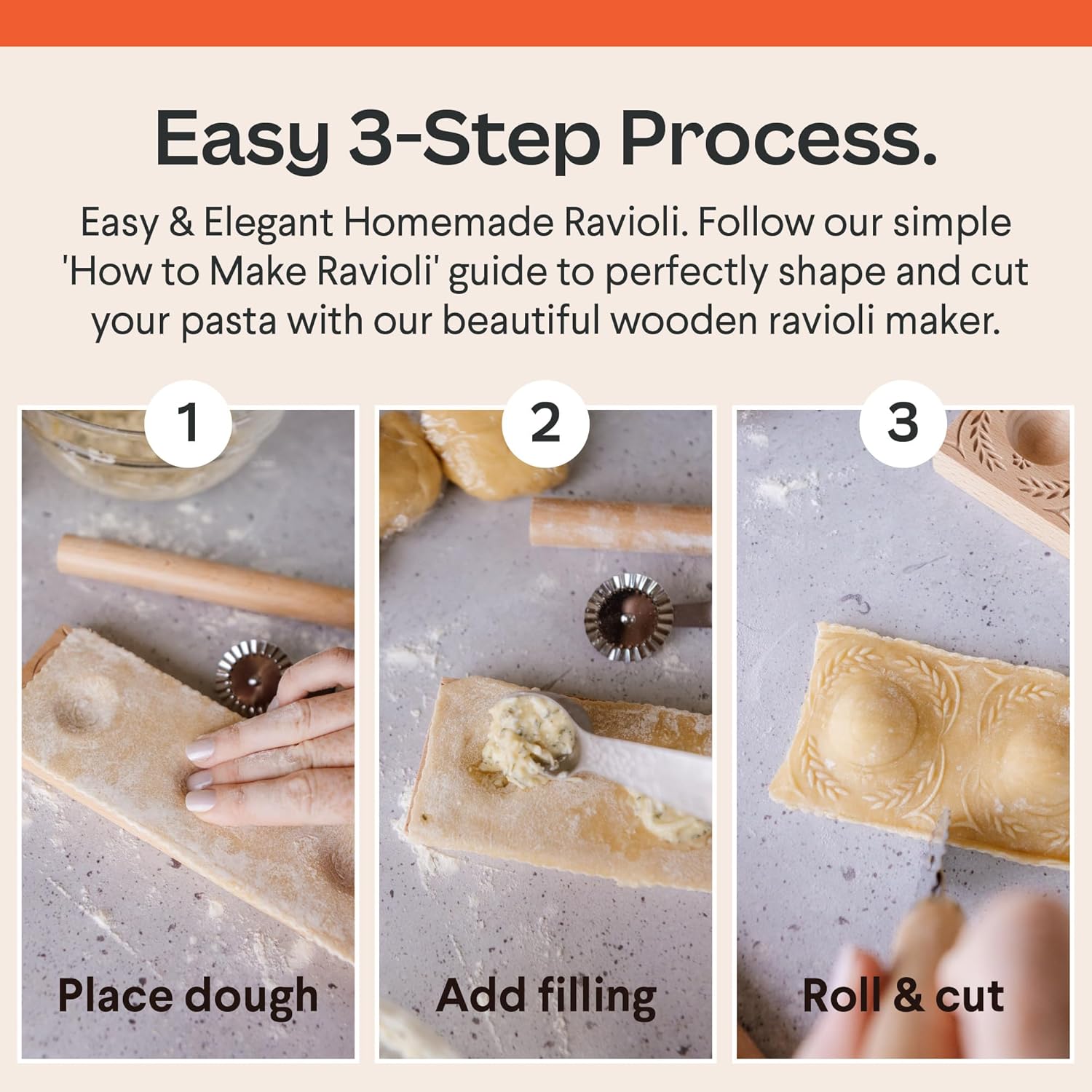 Easy 3-Step Process.

Easy & Elegant Homemade Ravioli. Follow our simple 'How to Make Ravioli' guide to perfectly shape and cut your pasta with our beautiful wooden ravioli maker.

1

Place dough

2

Add filling

3

Roll & cut