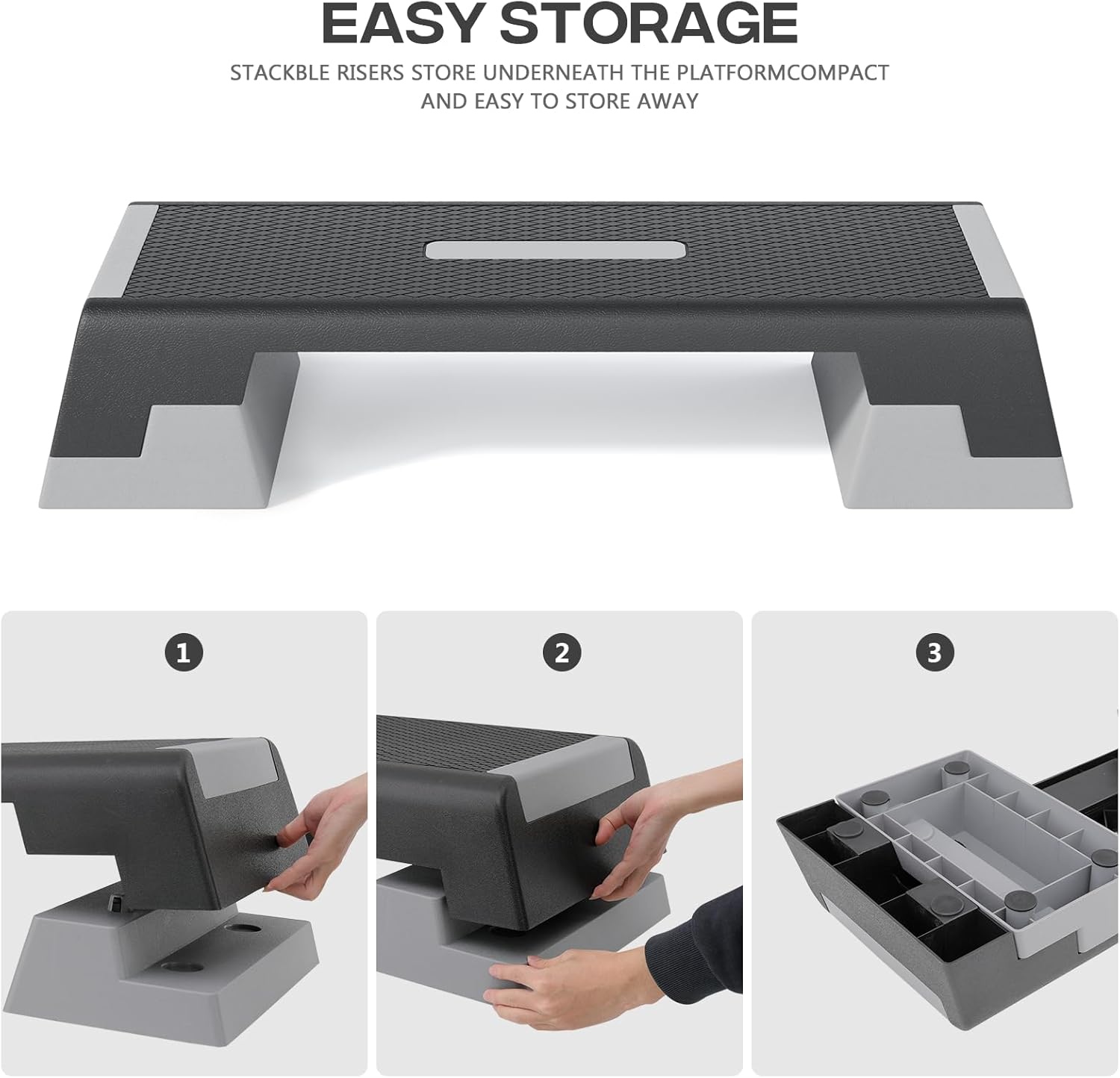 EASY STORAGE

STACKBLE RISERS STORE UNDERNEATH THE PLATFORMCOMPACT AND EASY TO STORE AWAY

1

2

3