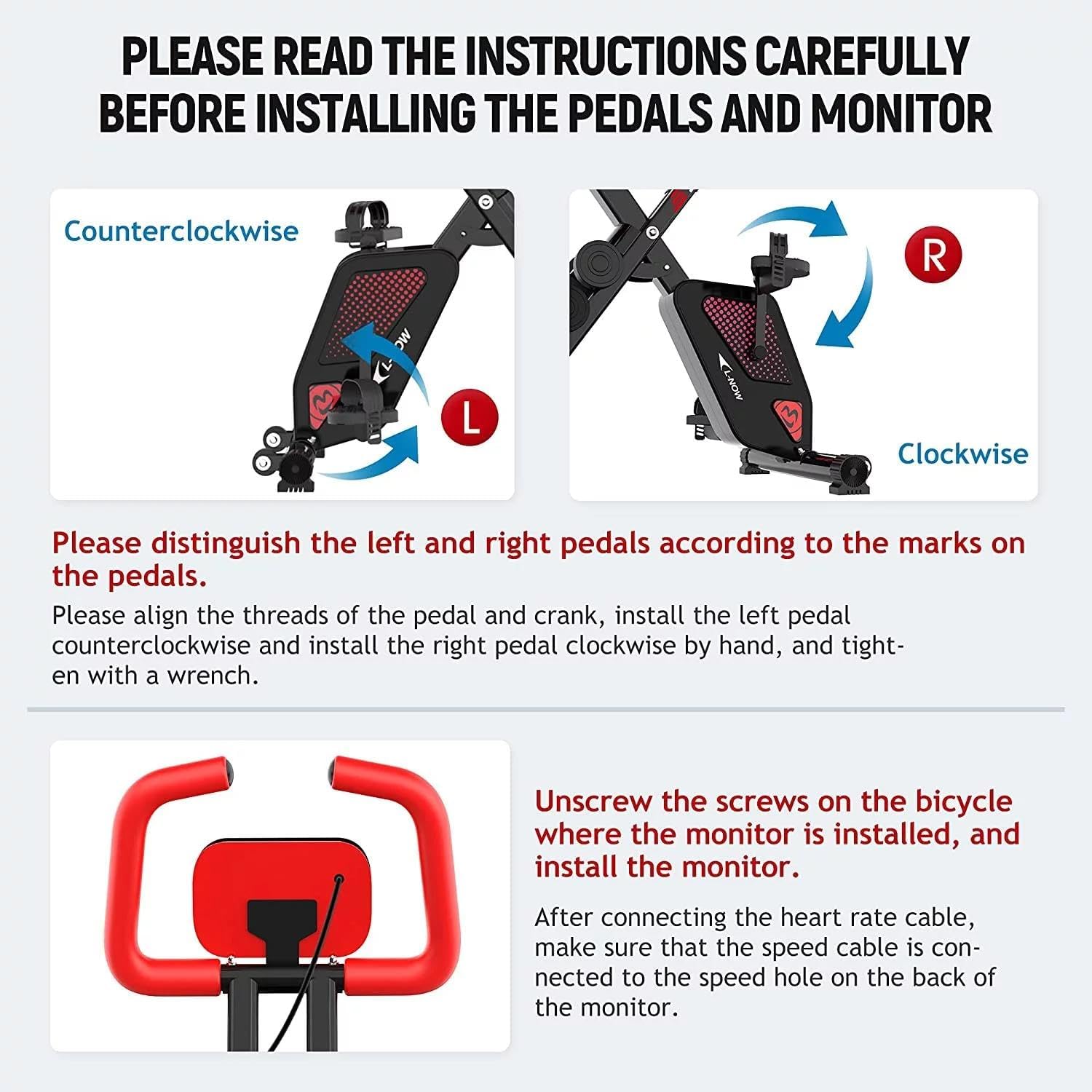 PLEASE READ THE INSTRUCTIONS CAREFULLY BEFORE INSTALLING THE PEDALS AND MONITOR

Counterclockwise

L-NOW

L

R

L-NOW

Clockwise

Please distinguish the left and right pedals according to the marks on the pedals.

Please align the threads of the pedal and crank, install the left pedal counterclockwise and install the right pedal clockwise by hand, and tighten with a wrench.

Unscrew the screws on the bicycle where the monitor is installed, and install the monitor.

After connecting the heart rate cable, make sure that the speed cable is connected to the speed hole on the back of the monitor.